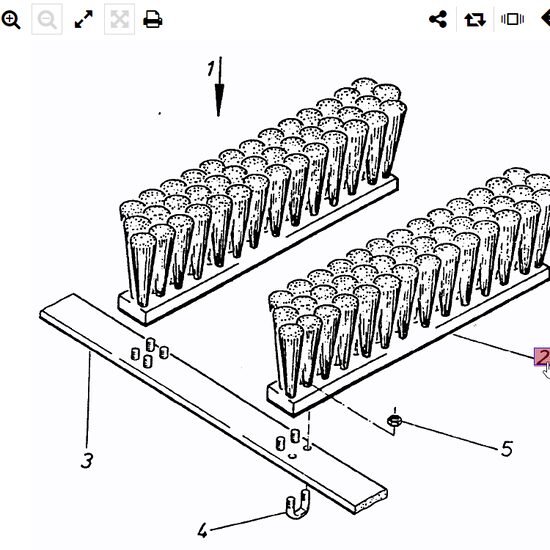 1
2
3
4
5