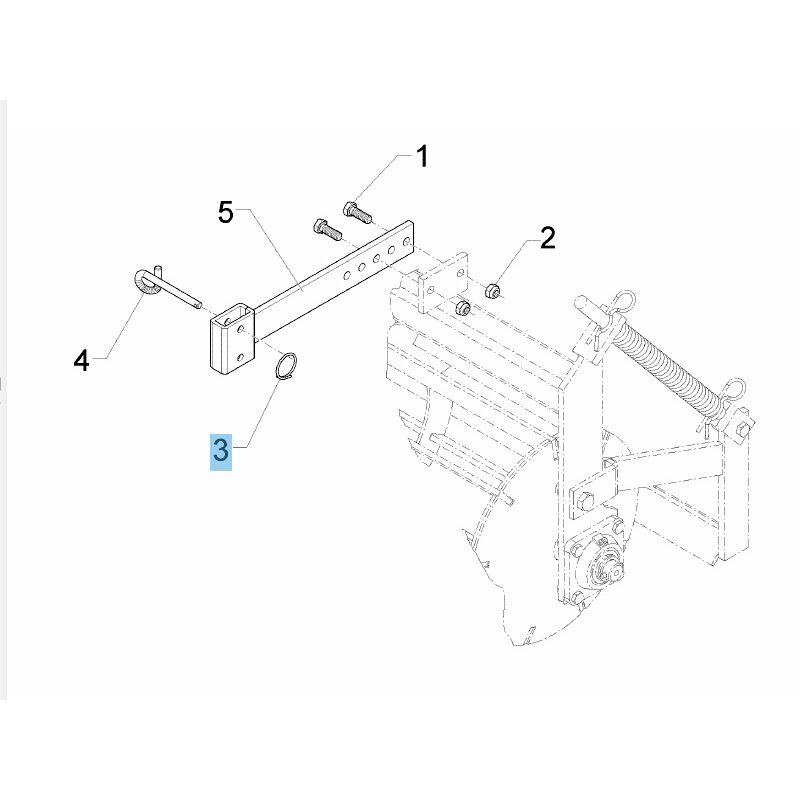 1
5
2
4
3