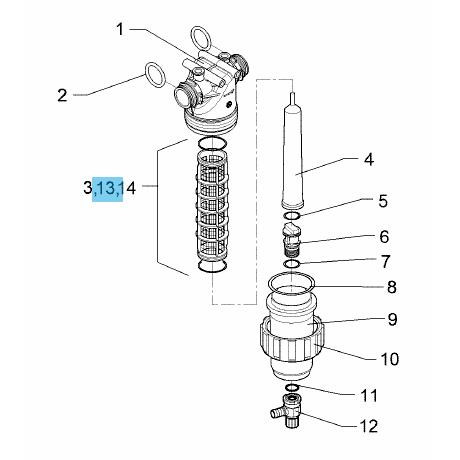 1
2
3,13,14
4
5
6
7
8
9
10
11
12