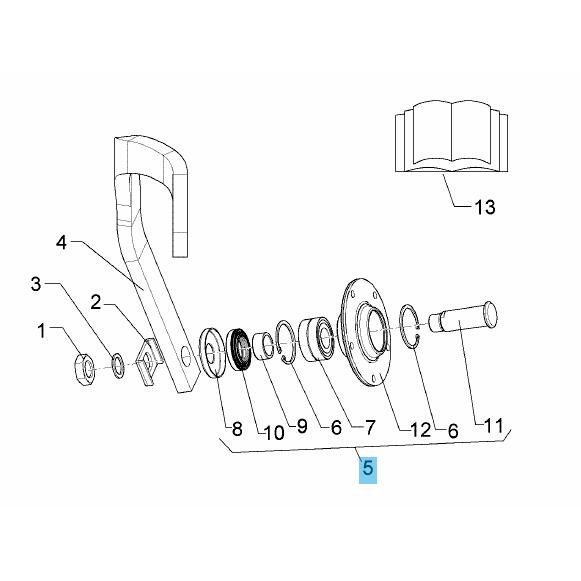 13
4
3
2
1
8
10
9
6
7
12
6
11
5